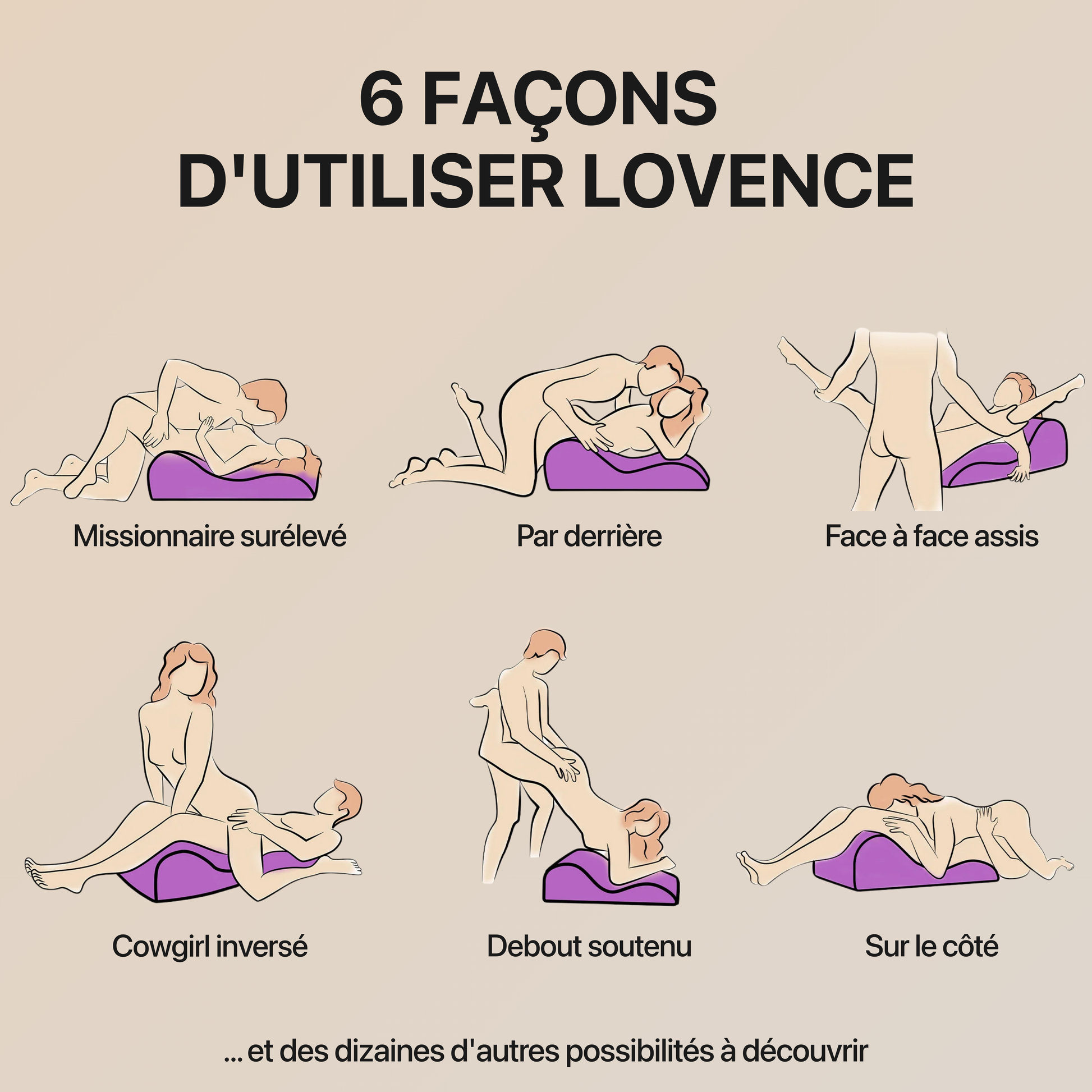 6 FAÇONS D'UTILISER LOVENCE

Missionnaire surélevé

Par derrière

Face à face assis

Cowgirl inversé

Debout soutenu

Sur le côté

... et des dizaines d'autres possibilités à découvrir