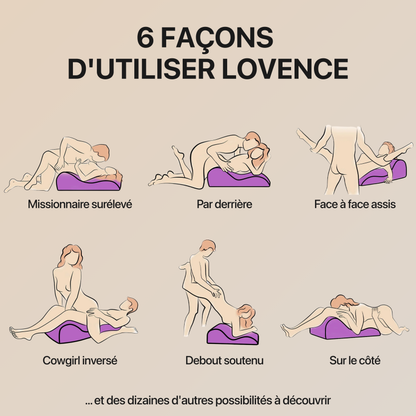 6 FAÇONS
D'UTILISER LOVENCE

Missionnaire surélevé

Par derrière

Face à face assis

Cowgirl inversé

Debout soutenu

Sur le côté

... et des dizaines d'autres possibilités à découvrir